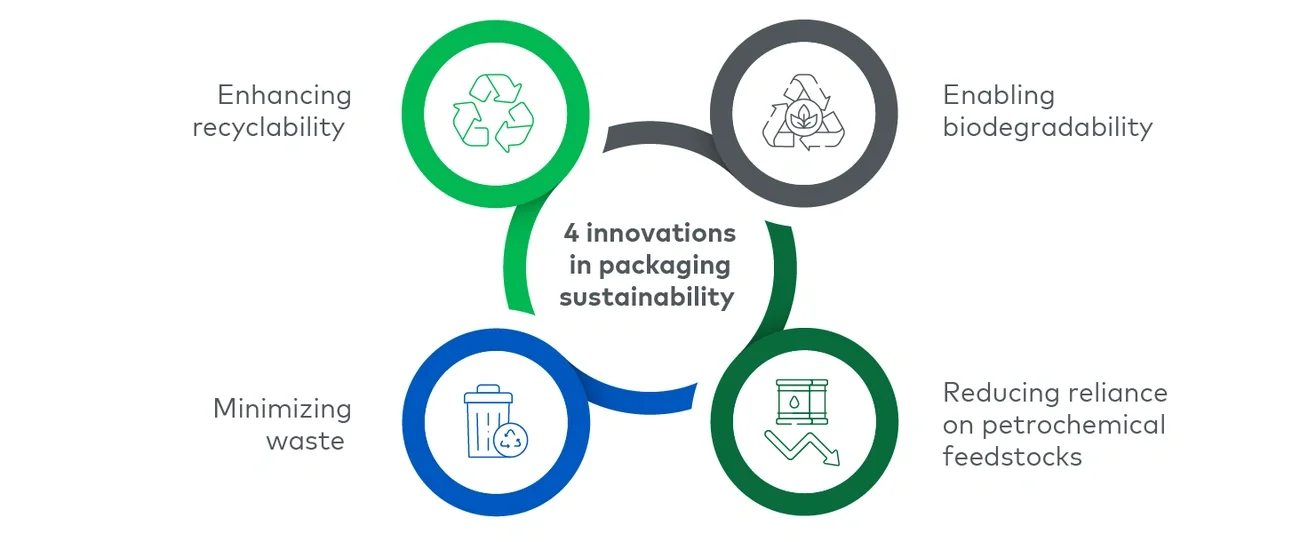 Enhancing recyclability

Enabling biodegradability

4 innovations in packaging sustainability

Minimizing waste

Reducing reliance on petrochemical feedstocks